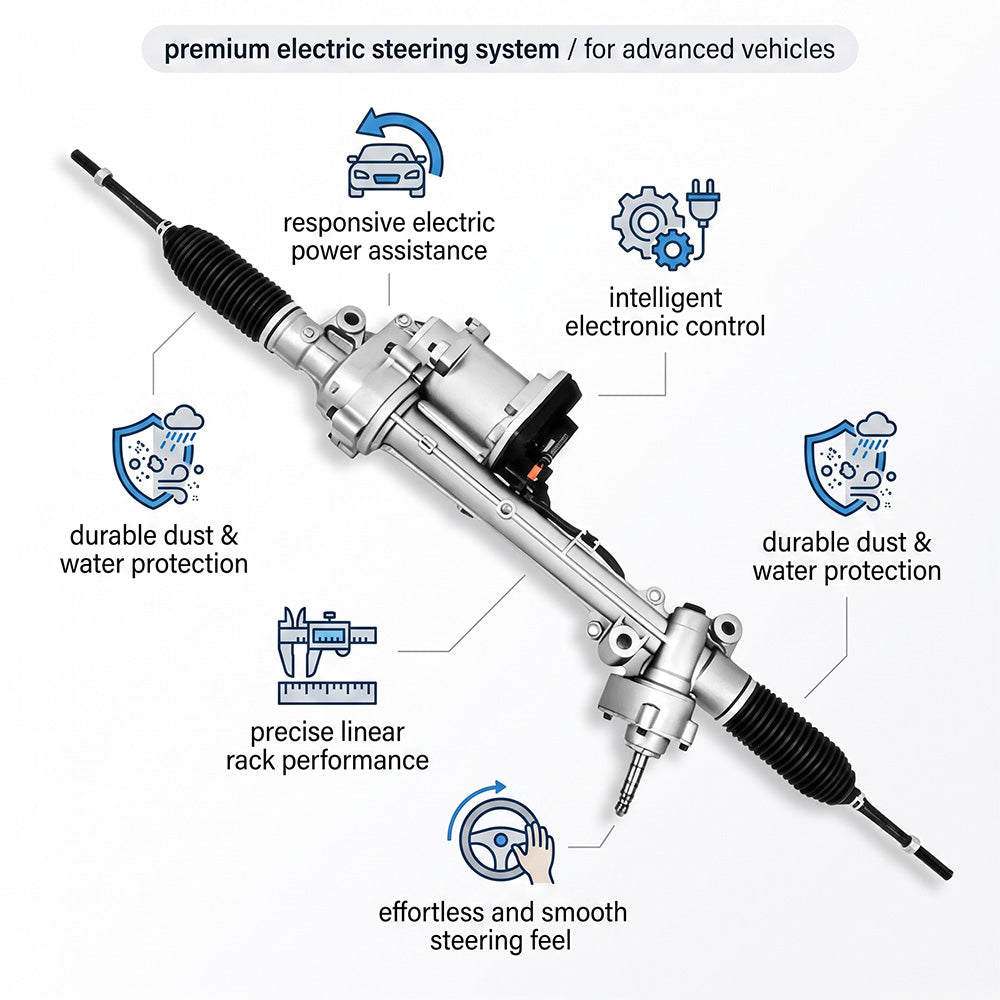 premium electric steering system / for advanced vehicles

responsive electric power assistance

intelligent electronic control

durable dust & water protection

durable dust & water protection

precise linear rack performance

effortless and smooth steering feel